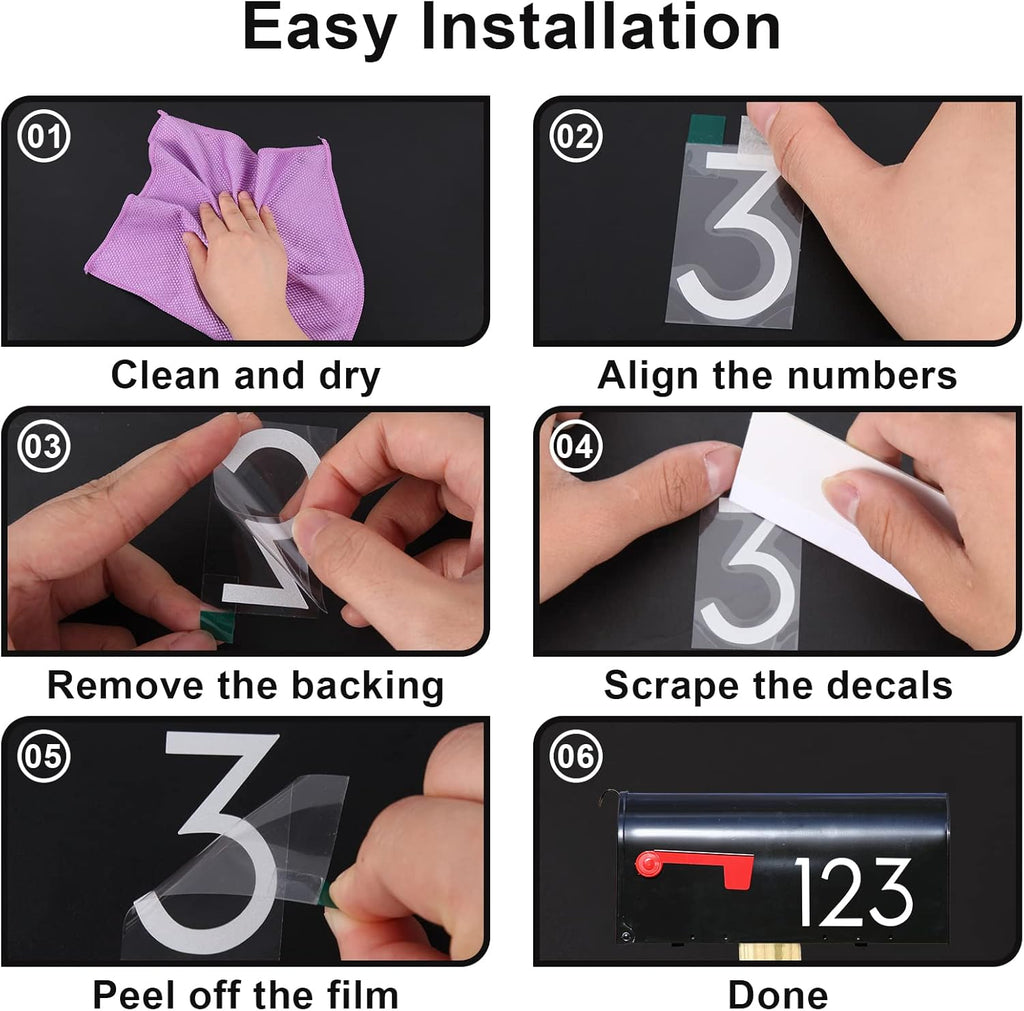 Easy Installation

01

Clean and dry

02

3

Align the numbers

03

2

Remove the backing

04

3

Scrape the decals

05

3

Peel off the film

06

123

Done